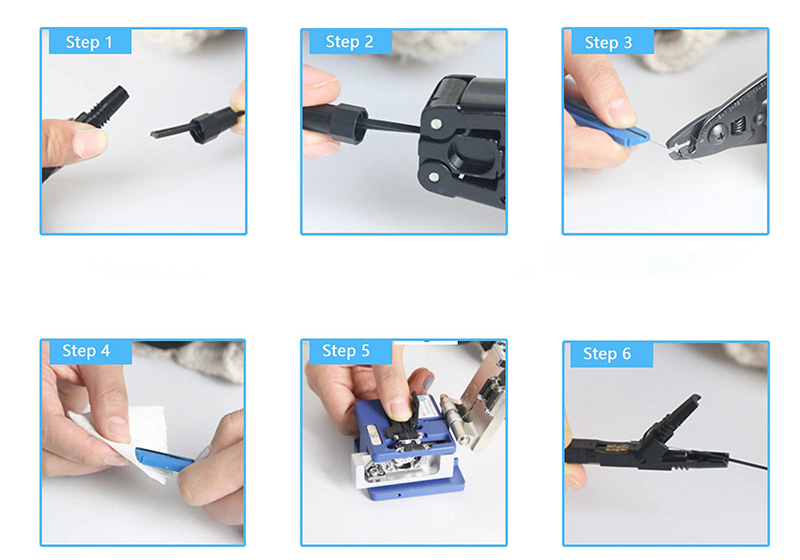 Step 1

Step 2

Step 3

Step 4

Step 5

Step 6